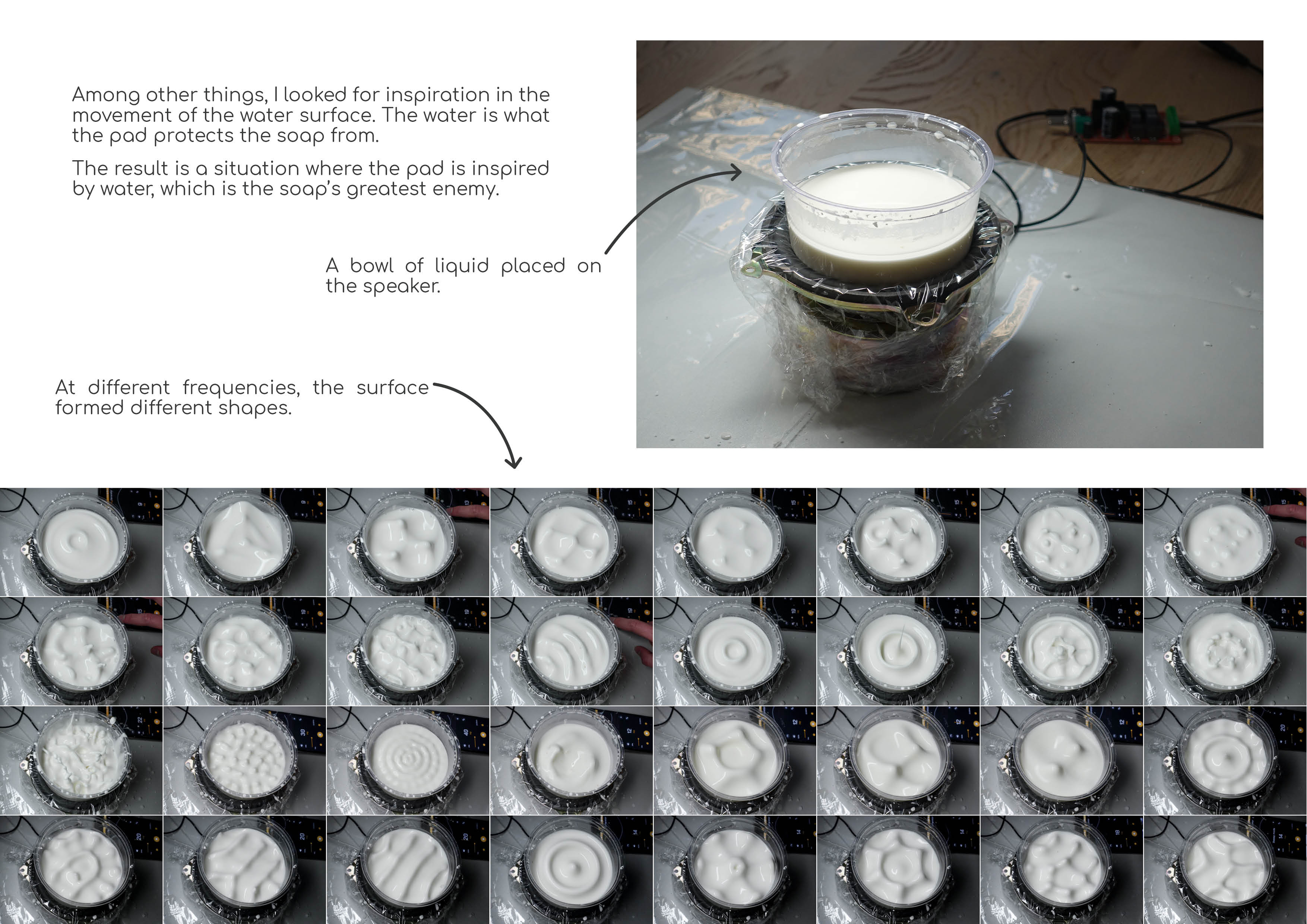 Among other things, I looked for inspiration in the movement of the water surface. The water is what the pad protects the soap from.

The result is a situation where the pad is inspired by water, which is the soap's greatest enemy.

A bowl of liquid placed on the speaker.

At different frequencies, the surface formed different shapes.